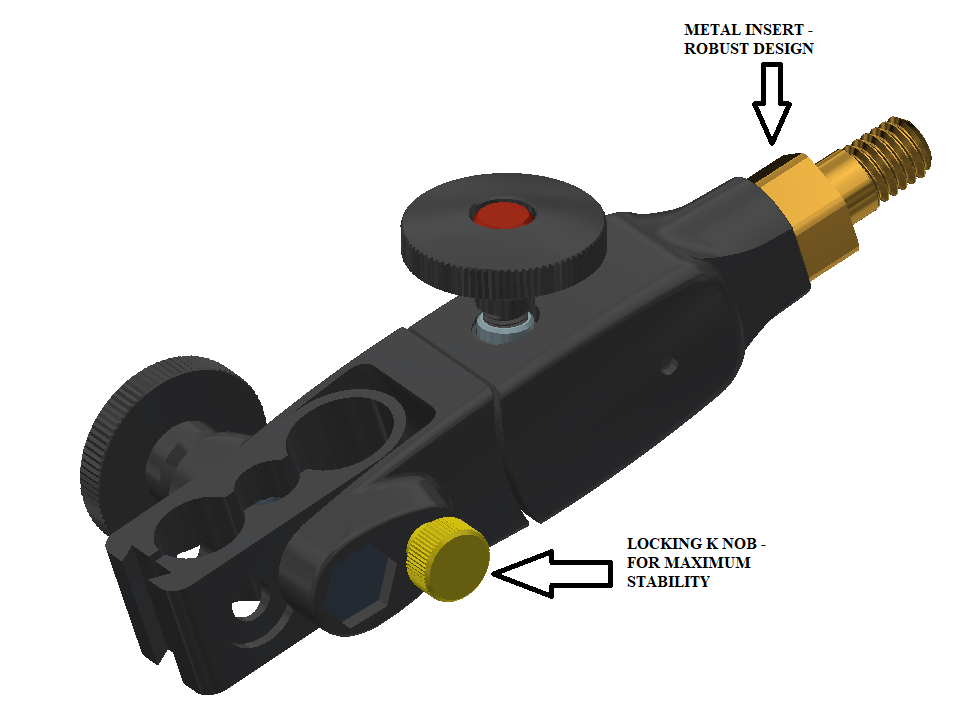 METAL INSERT - ROBUST DESIGN

LOCKING K NOB - FOR MAXIMUM STABILITY