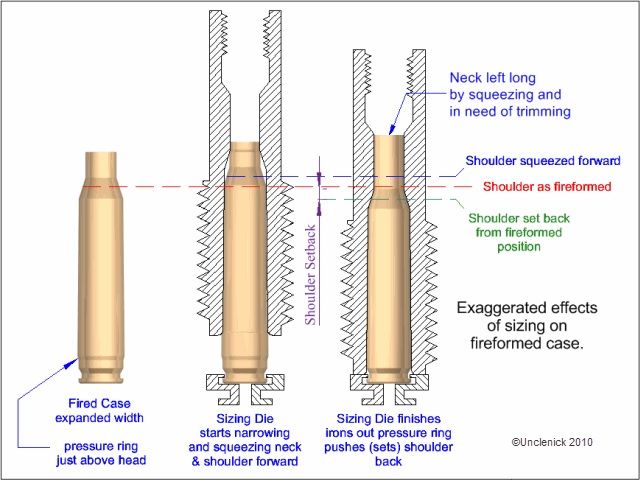 Neck left long by squeezing and in need of trimming

Shoulder squeezed forward

Shoulder as fireformed

Shoulder set back from fireformed position

Shoulder Setback

Exaggerated effects of sizing on fireformed case.

Fired Case expanded width

pressure ring just above head

Sizing Die starts narrowing and squeezing neck & shoulder forward

Sizing Die finishes irons out pressure ring pushes (sets) shoulder back

©Unclenick 2010