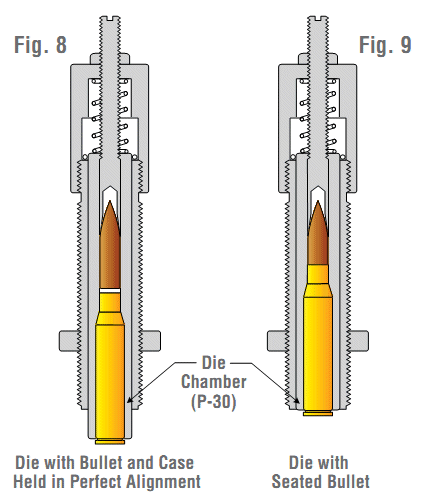 Fig. 8

Fig. 9

Die
Chamber
(P-30)

Die with Bullet and Case
Held in Perfect Alignment

Die with
Seated Bullet